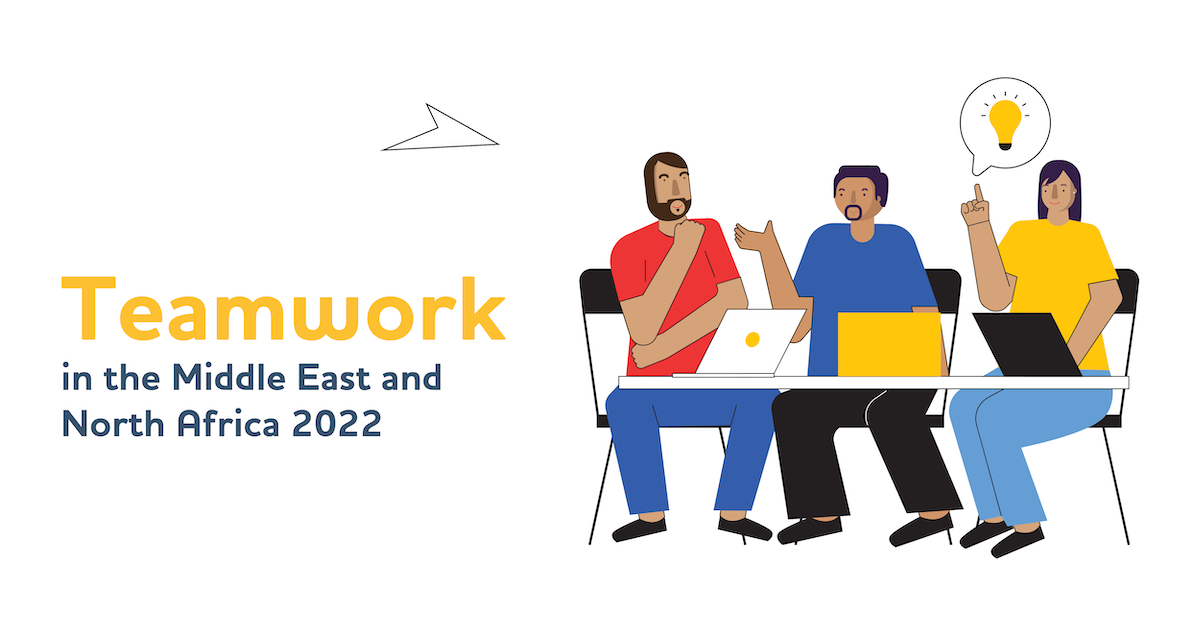 Teamwork
in the Middle East and North Africa 2022